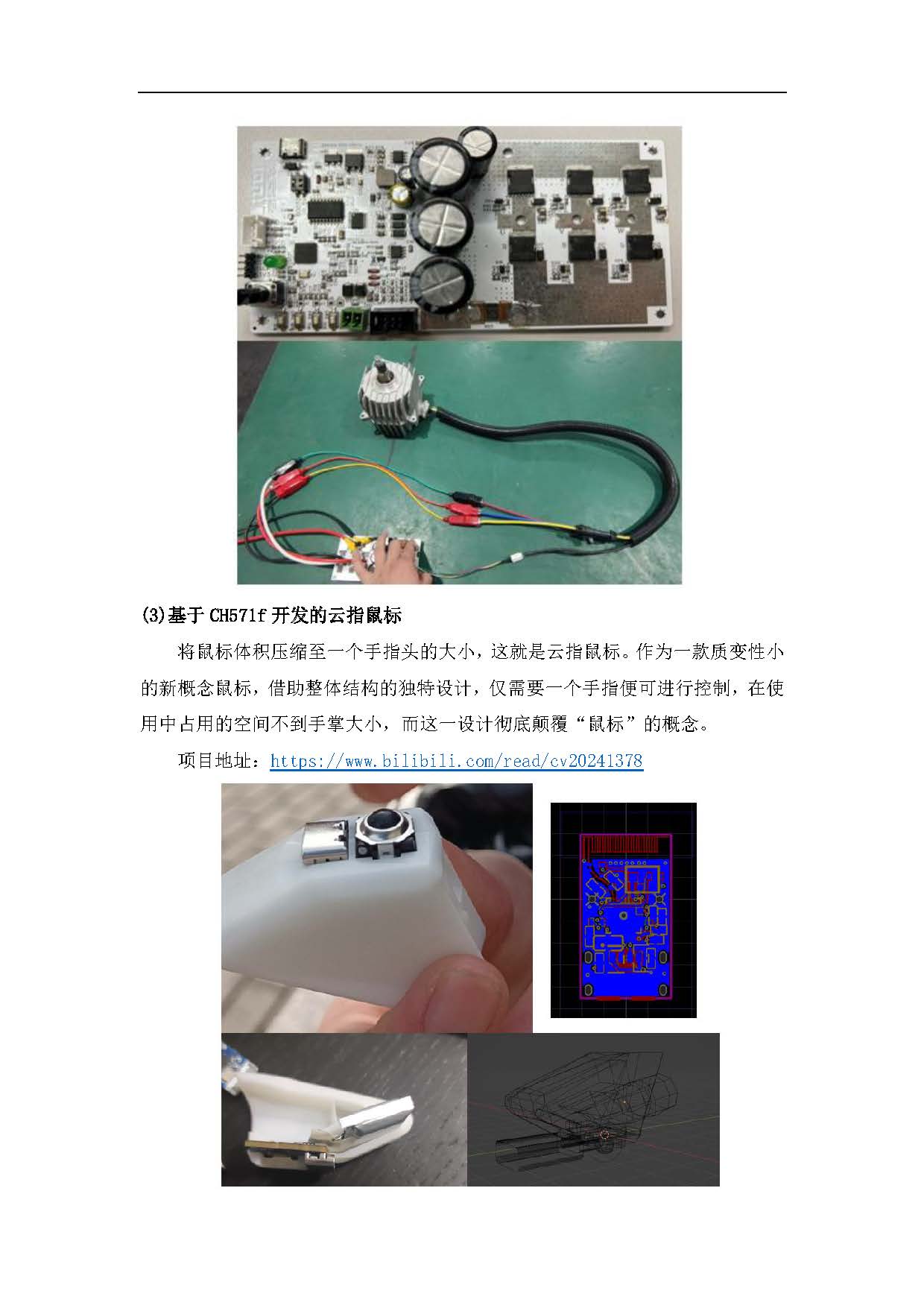 (3)基于 CH571f 开发的云指鼠标

将鼠标体积压缩至一个手指头的大小，这就是云指鼠标。作为一款质变性小的新概念鼠标，借助整体结构的独特设计，仅需要一个手指便可进行控制，在使用中占用的空间不到手掌大小，而这一设计彻底颠覆“鼠标”的概念。

项目地址：https://www.bilibili.com/read/cv20241378